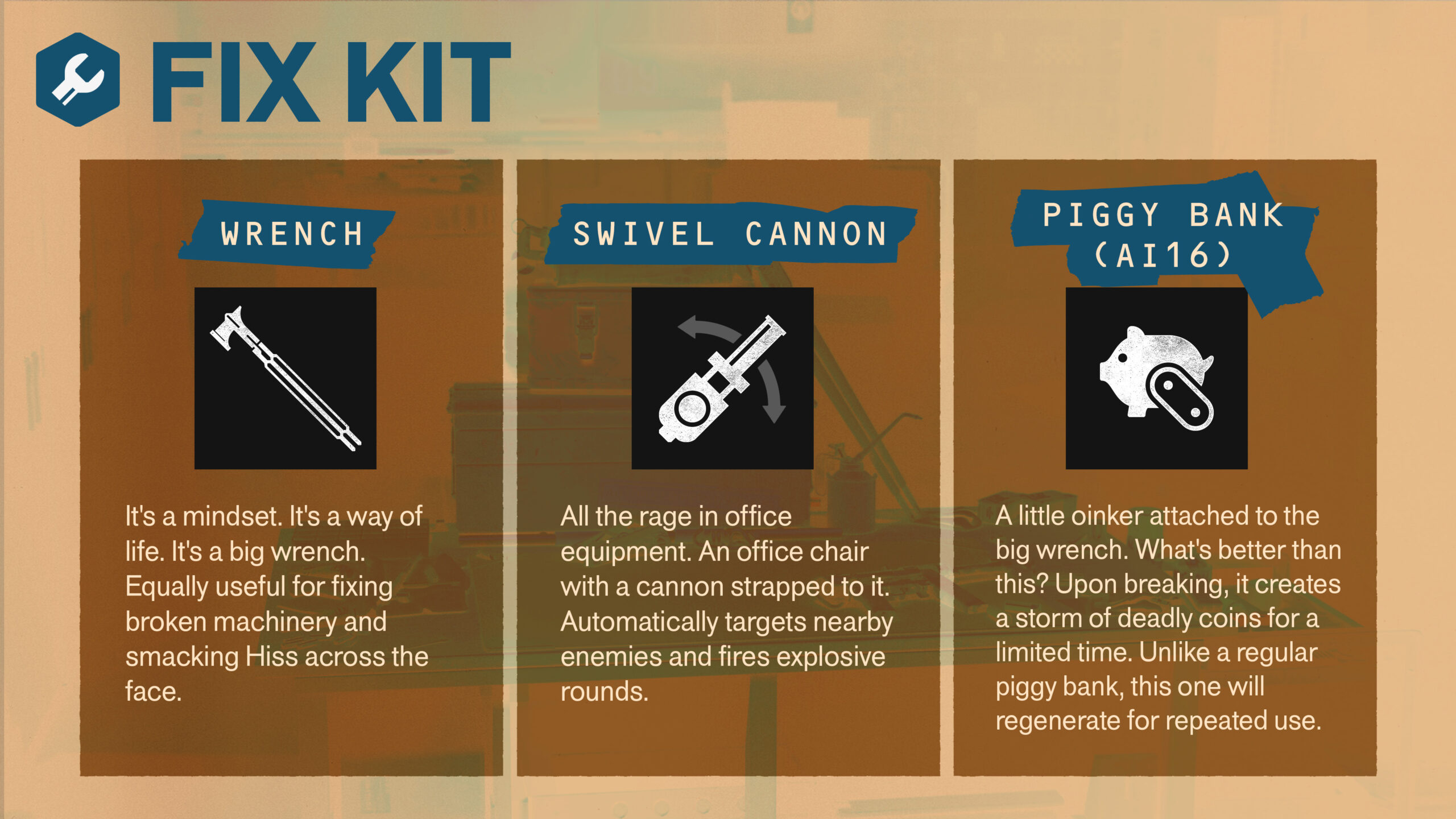 FIX KIT

WRENCH

It's a mindset. It's a way of life. It's a big wrench. Equally useful for fixing broken machinery and smacking Hiss across the face.

SWIVEL CANNON

All the rage in office equipment. An office chair with a cannon strapped to it. Automatically targets nearby enemies and fires explosive rounds.

PIGGY BANK (AI16)

A little oinker attached to the big wrench. What's better than this? Upon breaking, it creates a storm of deadly coins for a limited time. Unlike a regular piggy bank, this one will regenerate for repeated use.